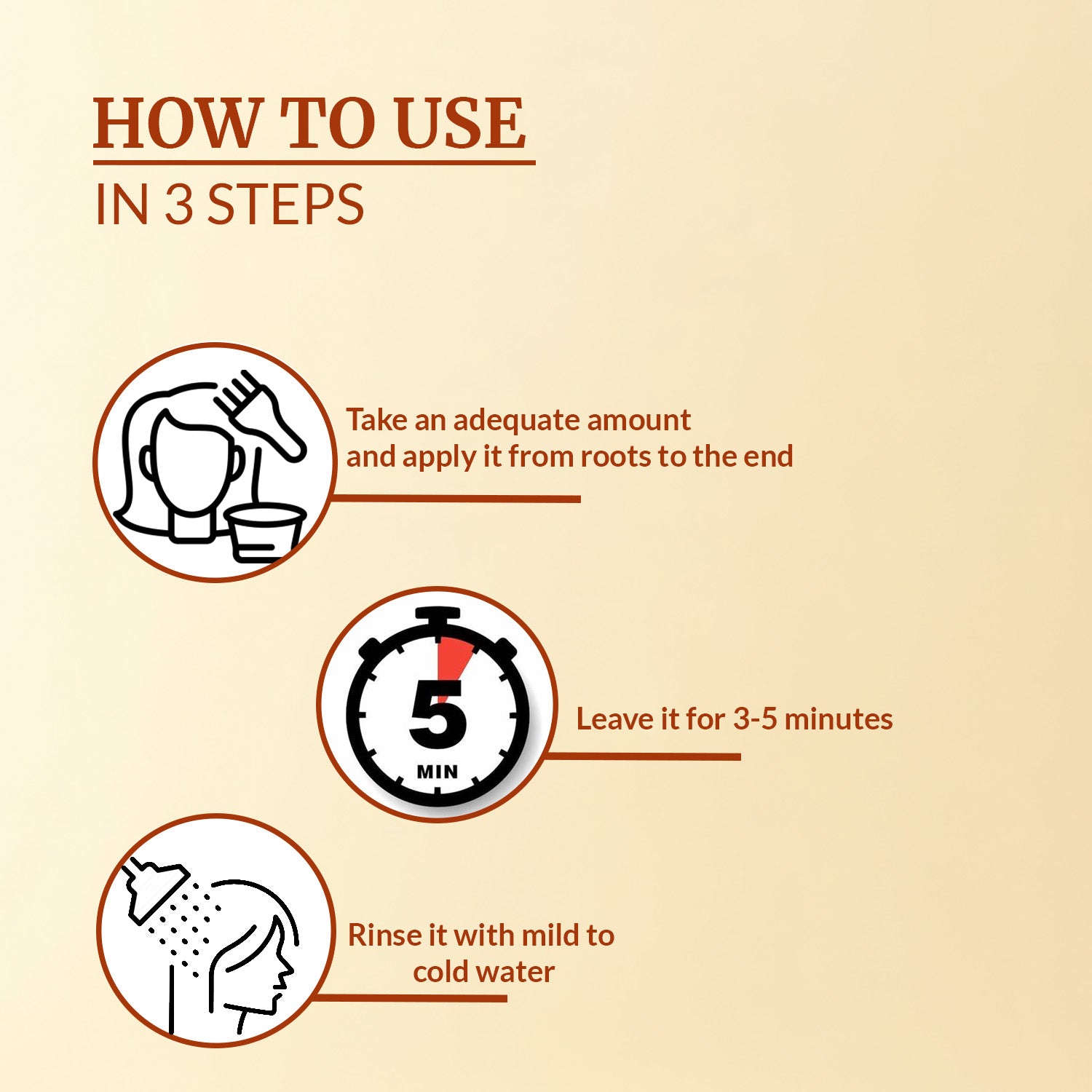 HOW TO USE
IN 3 STEPS

Take an adequate amount and apply it from roots to the end

5
MIN

Leave it for 3-5 minutes

Rinse it with mild to cold water