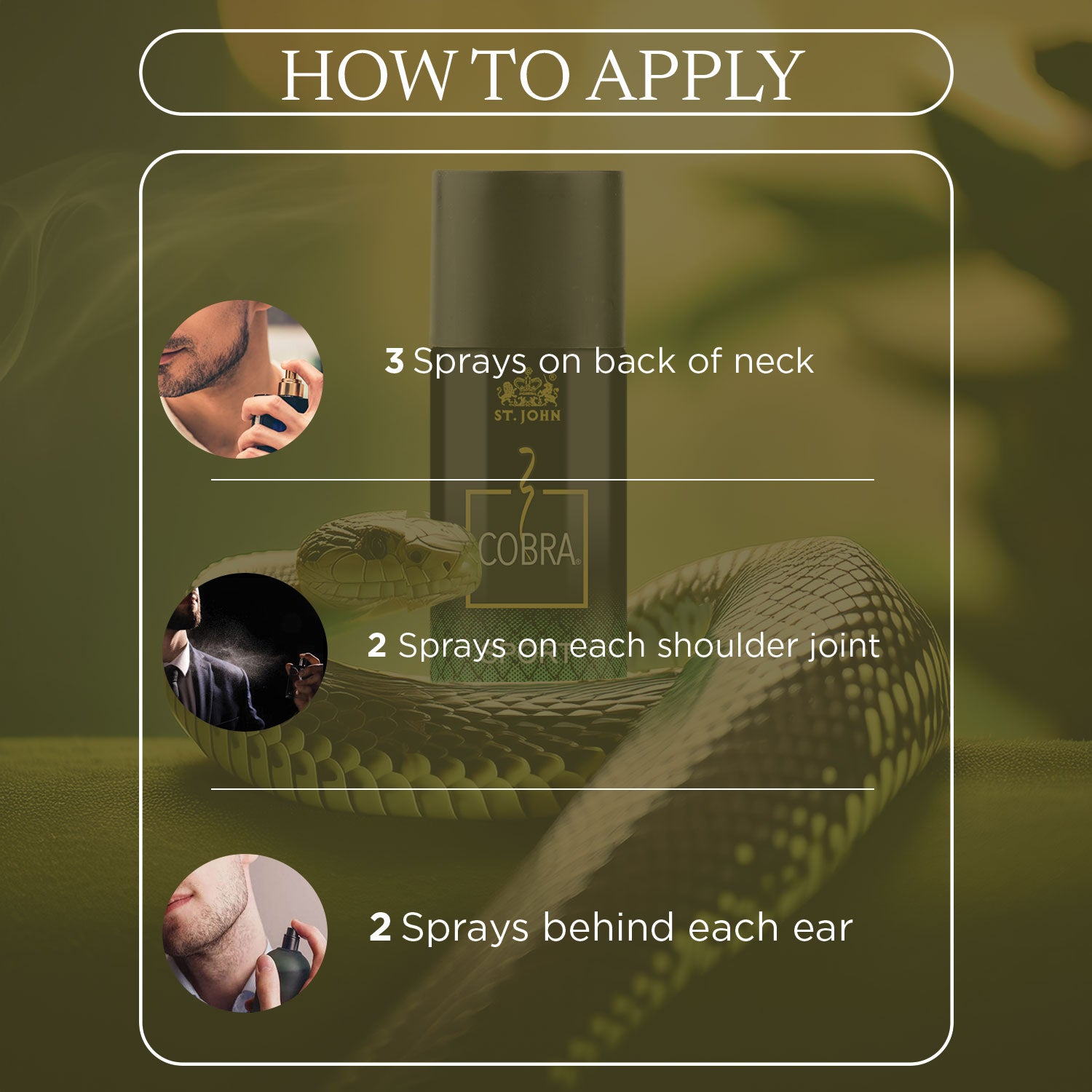 HOW TO APPLY

3 Sprays on back of neck

ST. JOHN

COBRA

2 Sprays on each shoulder joint

2 Sprays behind each ear